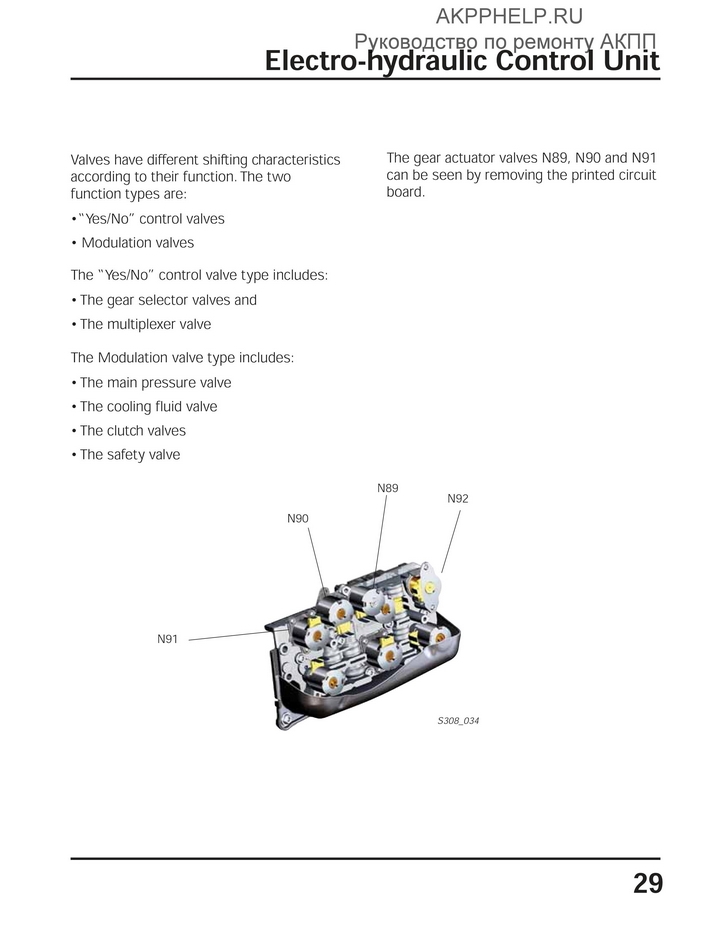 AKPPHELP.RU
Руководство по ремонту АКПП
Electro-hydraulic Control Unit

Valves have different shifting characteristics according to their function. The two function types are:

• "Yes/No" control valves

• Modulation valves

The "Yes/No" control valve type includes:

• The gear selector valves and

• The multiplexer valve

The Modulation valve type includes:

• The main pressure valve

• The cooling fluid valve

• The clutch valves

• The safety valve

The gear actuator valves N89, N90 and N91 can be seen by removing the printed circuit board.

N89
N92
N90
N91
S308_034

29